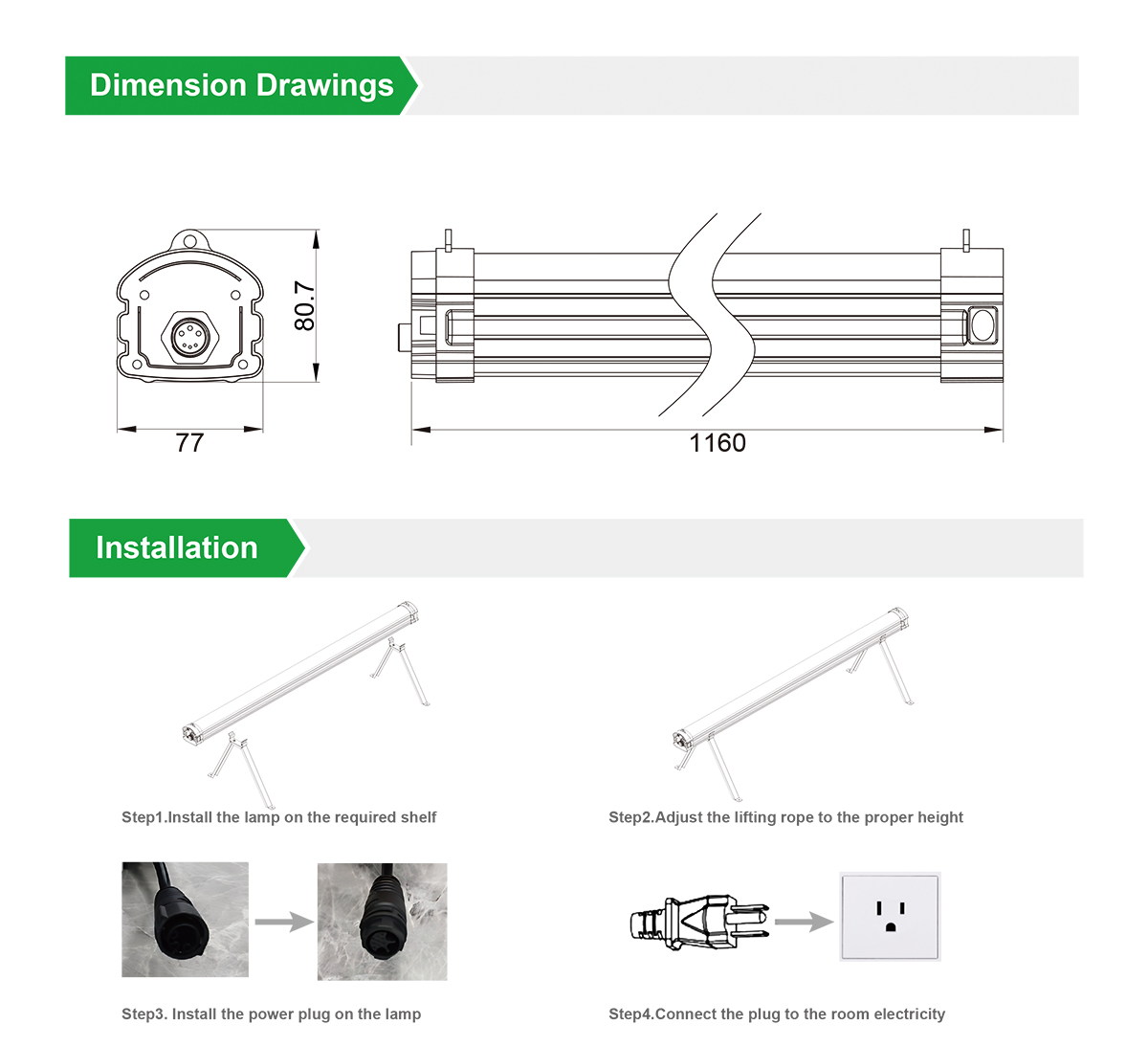 Dimension Drawings

80.7

77

1160

Installation

Step1.Install the lamp on the required shelf

Step2.Adjust the lifting rope to the proper height

Step3. Install the power plug on the lamp

Step4.Connect the plug to the room electricity