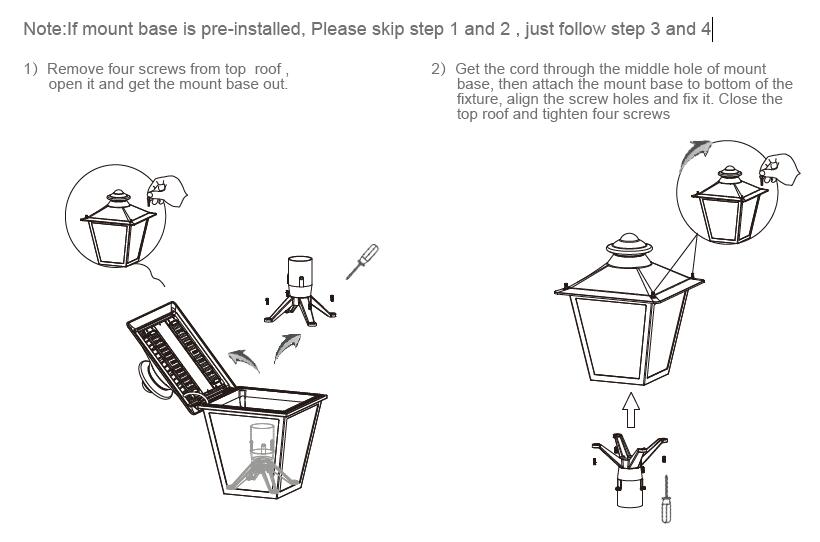 Note:If mount base is pre-installed, Please skip step 1 and 2 , just follow step 3 and 4

1) Remove four screws from top roof , open it and get the mount base out.

2) Get the cord through the middle hole of mount base, then attach the mount base to bottom of the fixture, align the screw holes and fix it. Close the top roof and tighten four screws